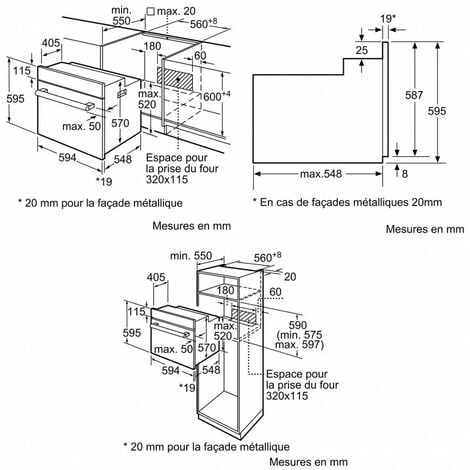 min. 550
max. 20
$560^{+8}$
405
180
60
115
595
max. 520
$600^{+4}$
max. 50
570
594
548
*19
Espace pour la prise du four 320x115

* 20 mm pour la façade métallique

Mesures en mm

19*
25
587
595
max.548
8

* En cas de façades métalliques 20mm

Mesures en mm

min. 550
$560^{+8}$
20
405
180
60
115
595
max. 520
590 (min. 575 max. 597)
max. 50
570
594
548
*19
Espace pour la prise du four 320x115

* 20 mm pour la façade métallique

Mesures en mm