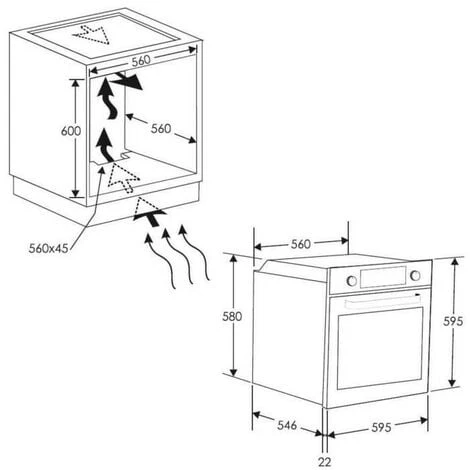 560
600
560
560x45
560
580
595
546
595
22