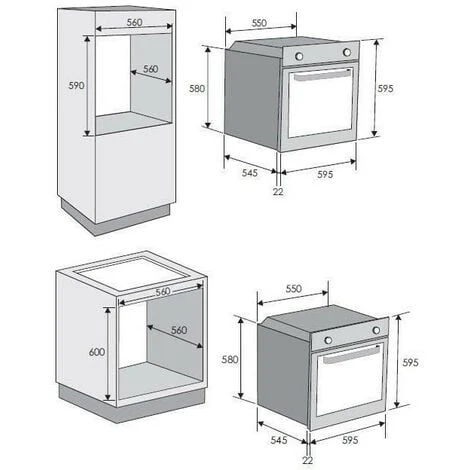 560
590
560
550
580
595
545
595
22
560
600
560
550
580
595
545
595
22