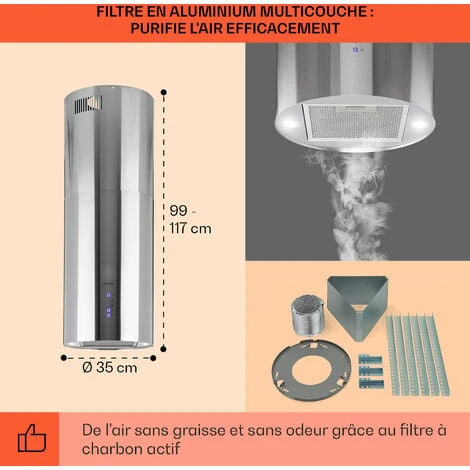 FILTRE EN ALUMINIUM MULTICOUCHE : PURIFIE L'AIR EFFICACEMENT

99 - 117 cm

Ø 35 cm

De l'air sans graisse et sans odeur grâce au filtre à charbon actif