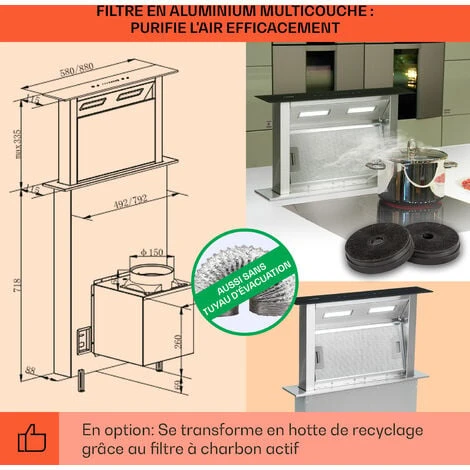 FILTRE EN ALUMINIUM MULTICOUCHE : PURIFIE L'AIR EFFICACEMENT

580/880

15

max 335

15

492/792

Φ 150

718

260

88

59

AUSSI SANS TUYAU D'ÉVACUATION

En option: Se transforme en hotte de recyclage grâce au filtre à charbon actif